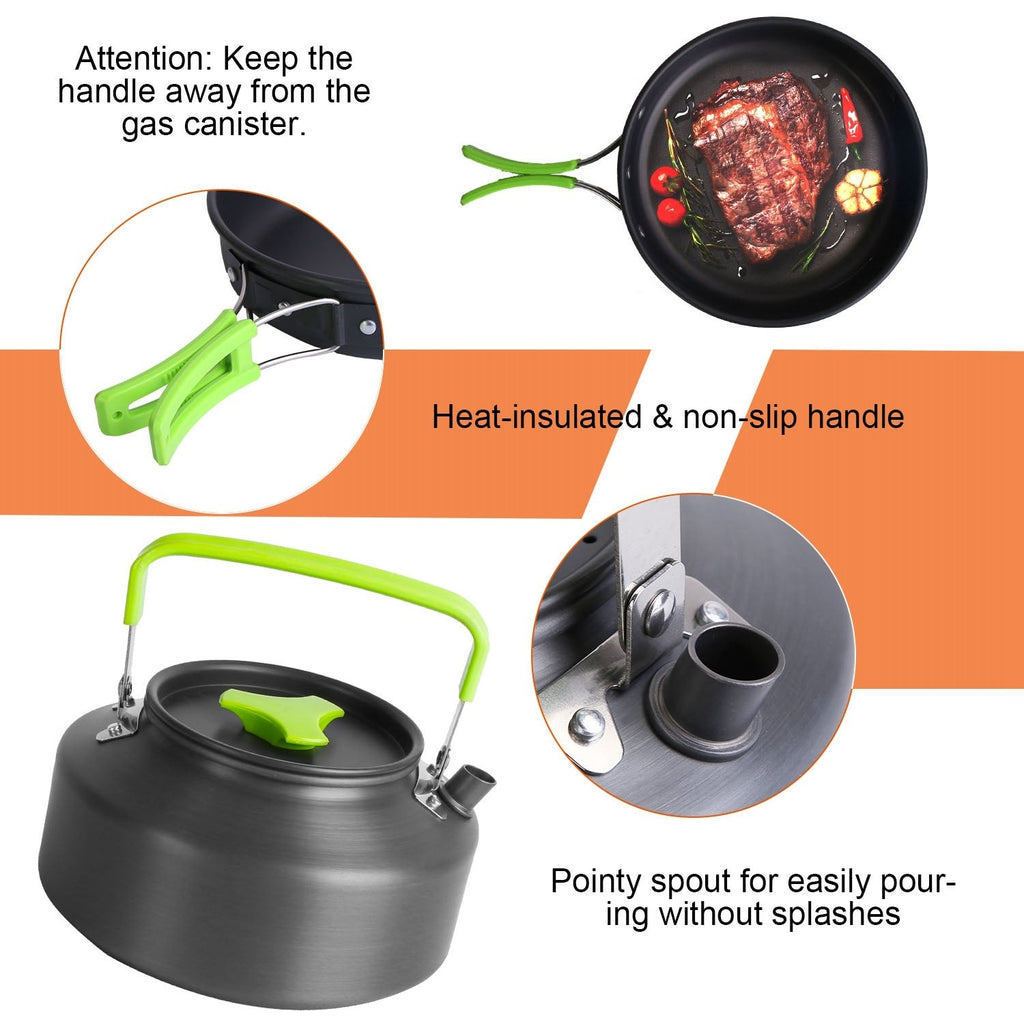 Attention: Keep the handle away from the gas canister.

Heat-insulated & non-slip handle

Pointy spout for easily pouring without splashes