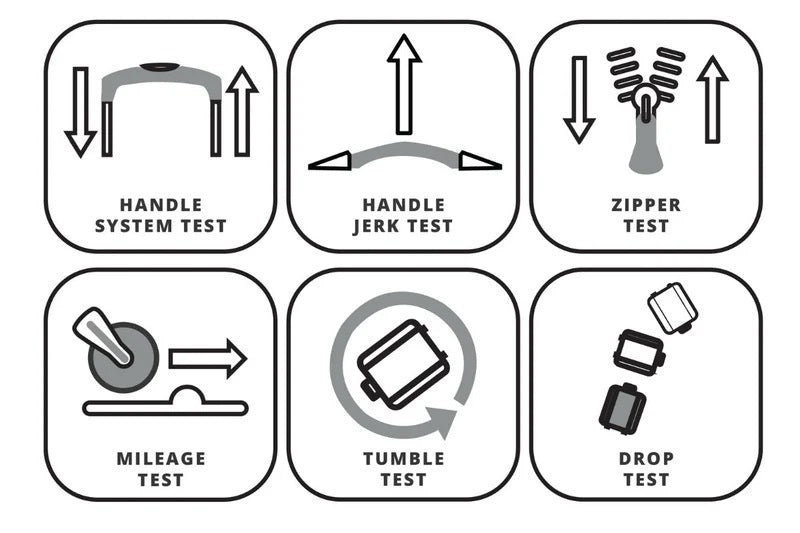 HANDLE SYSTEM TEST

HANDLE JERK TEST

ZIPPER TEST

MILEAGE TEST

TUMBLE TEST

DROP TEST