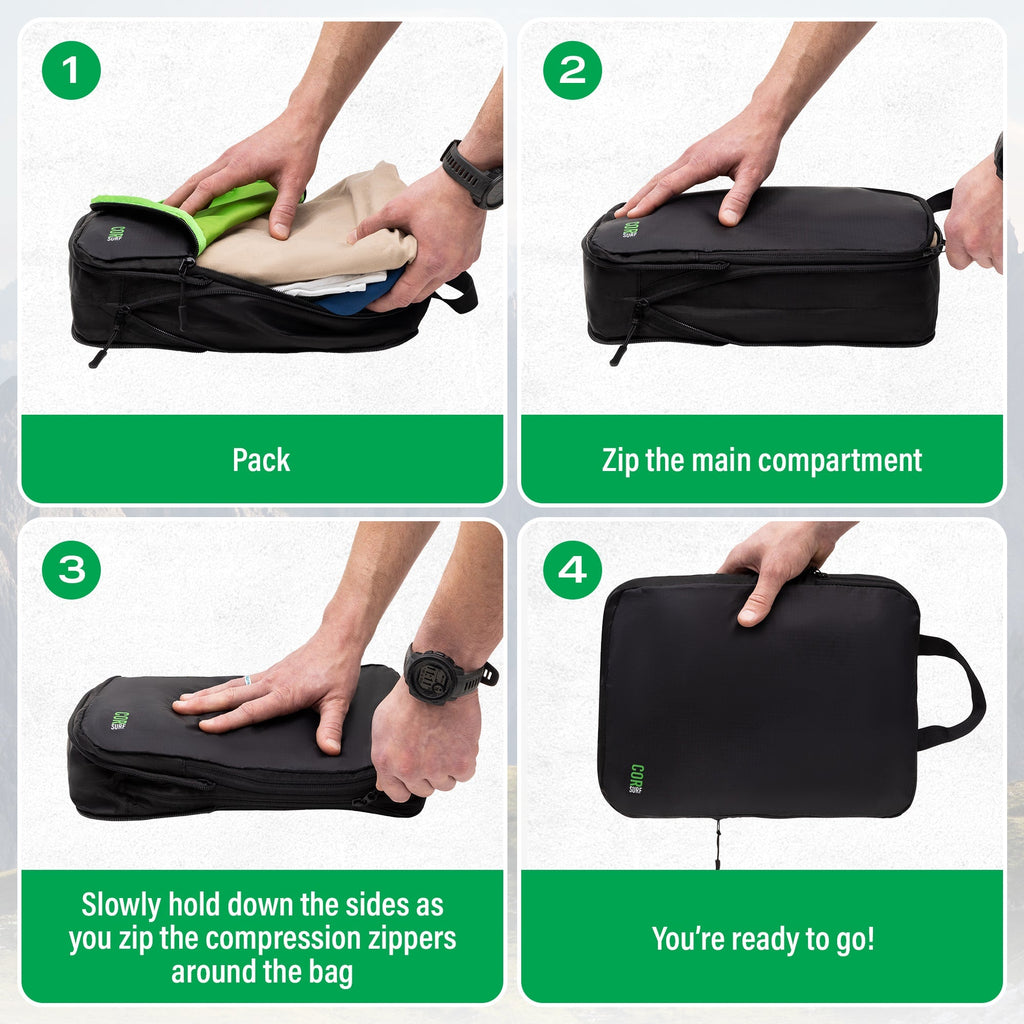 1

COR SURF

Pack

2

COR SURF

Zip the main compartment

3

COR SURF

Slowly hold down the sides as you zip the compression zippers around the bag

4

COR SURF

You're ready to go!