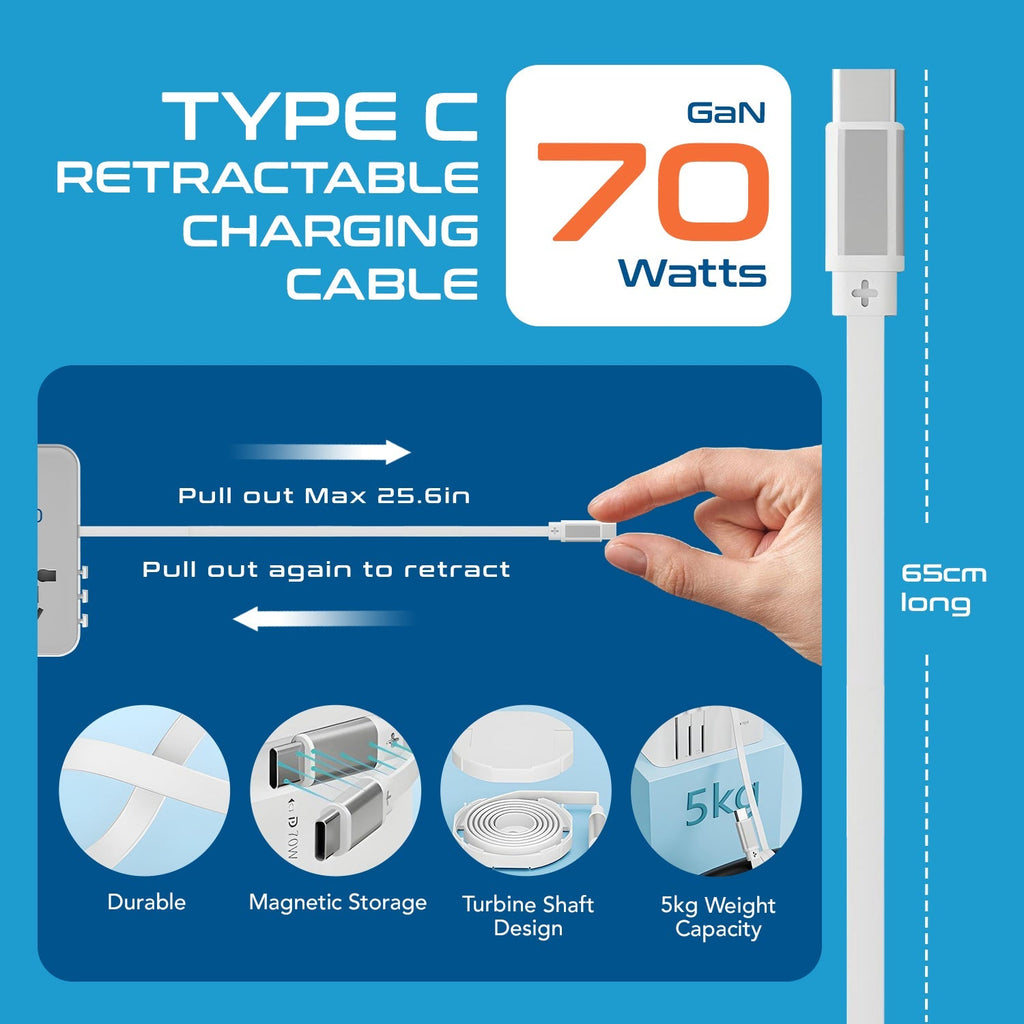 TYPE C RETRACTABLE CHARGING CABLE

GaN
70
Watts

Pull out Max 25.6in

Pull out again to retract

65cm long

70W

5kg

Durable

Magnetic Storage

Turbine Shaft Design

5kg Weight Capacity