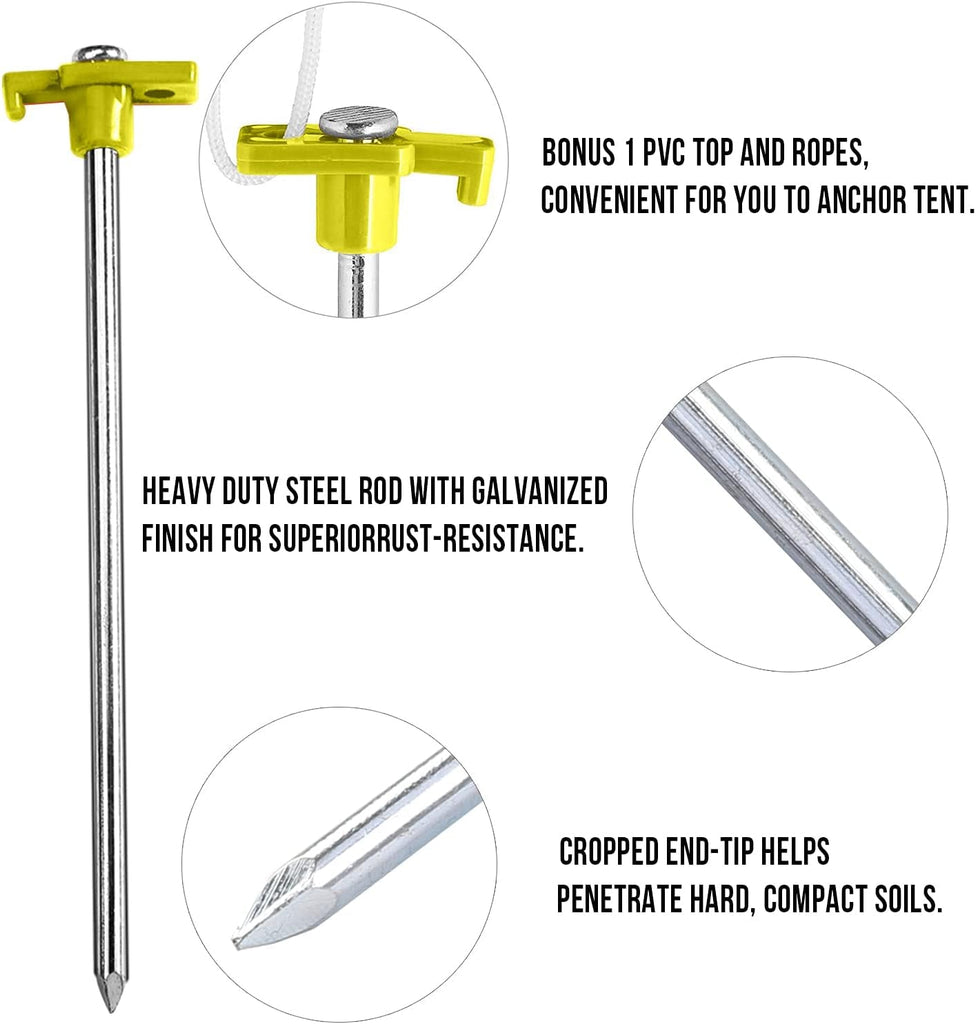 BONUS 1 PVC TOP AND ROPES, CONVENIENT FOR YOU TO ANCHOR TENT.

HEAVY DUTY STEEL ROD WITH GALVANIZED FINISH FOR SUPERIORRUST-RESISTANCE.

CROPPED END-TIP HELPS PENETRATE HARD, COMPACT SOILS.